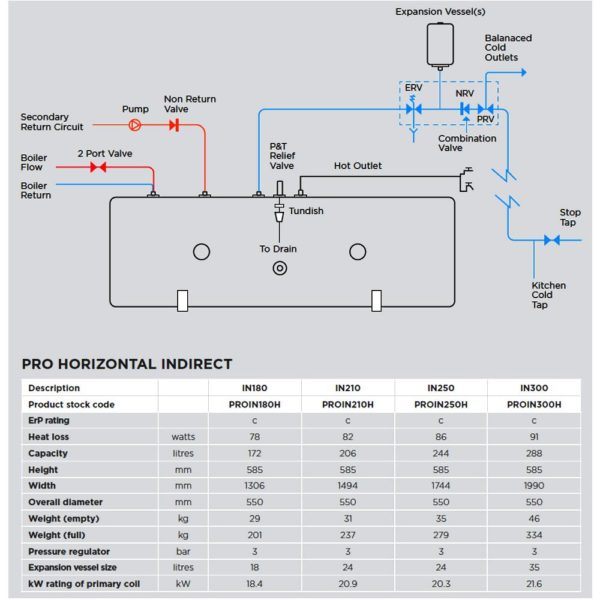 Expansion Vessel(s)

Balanaced Cold Outlets

ERV

NRV

PRV

Combination Valve

Secondary Return Circuit

Pump

Non Return Valve

Boiler Flow

2 Port Valve

Boiler Return

P&T Relief Valve

Hot Outlet

Tundish

To Drain

Stop Tap

Kitchen Cold Tap

PRO HORIZONTAL INDIRECT

| Description | | IN180 | IN210 | IN250 | IN300 |
|---|---|---|---|---|---|
| Product stock code | | PROIN180H | PROIN210H | PROIN250H | PROIN300H |
| ErP rating | | c | c | c | c |
| Heat loss | watts | 78 | 82 | 86 | 91 |
| Capacity | litres | 172 | 206 | 244 | 288 |
| Height | mm | 585 | 585 | 585 | 585 |
| Width | mm | 1306 | 1494 | 1744 | 1990 |
| Overall diameter | mm | 550 | 550 | 550 | 550 |
| Weight (empty) | kg | 29 | 31 | 35 | 46 |
| Weight (full) | kg | 201 | 237 | 279 | 334 |
| Pressure regulator | bar | 3 | 3 | 3 | 3 |
| Expansion vessel size | litres | 18 | 24 | 24 | 35 |
| kW rating of primary coil | kW | 18.4 | 20.9 | 20.3 | 21.6 |