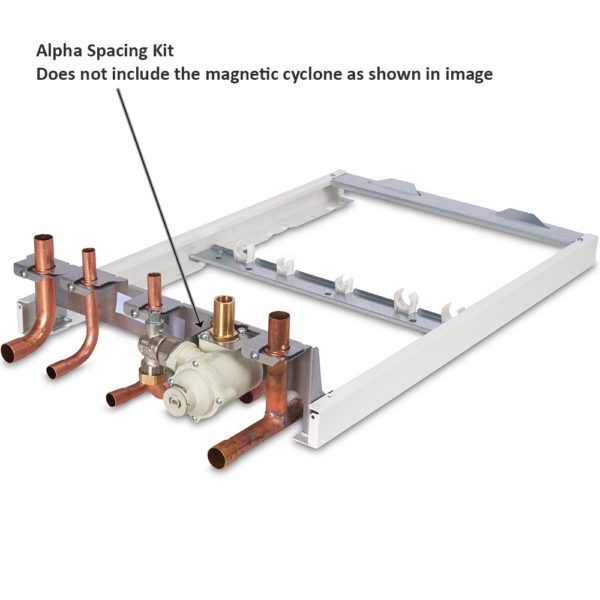 Alpha Spacing Kit
Does not include the magnetic cyclone as shown in image